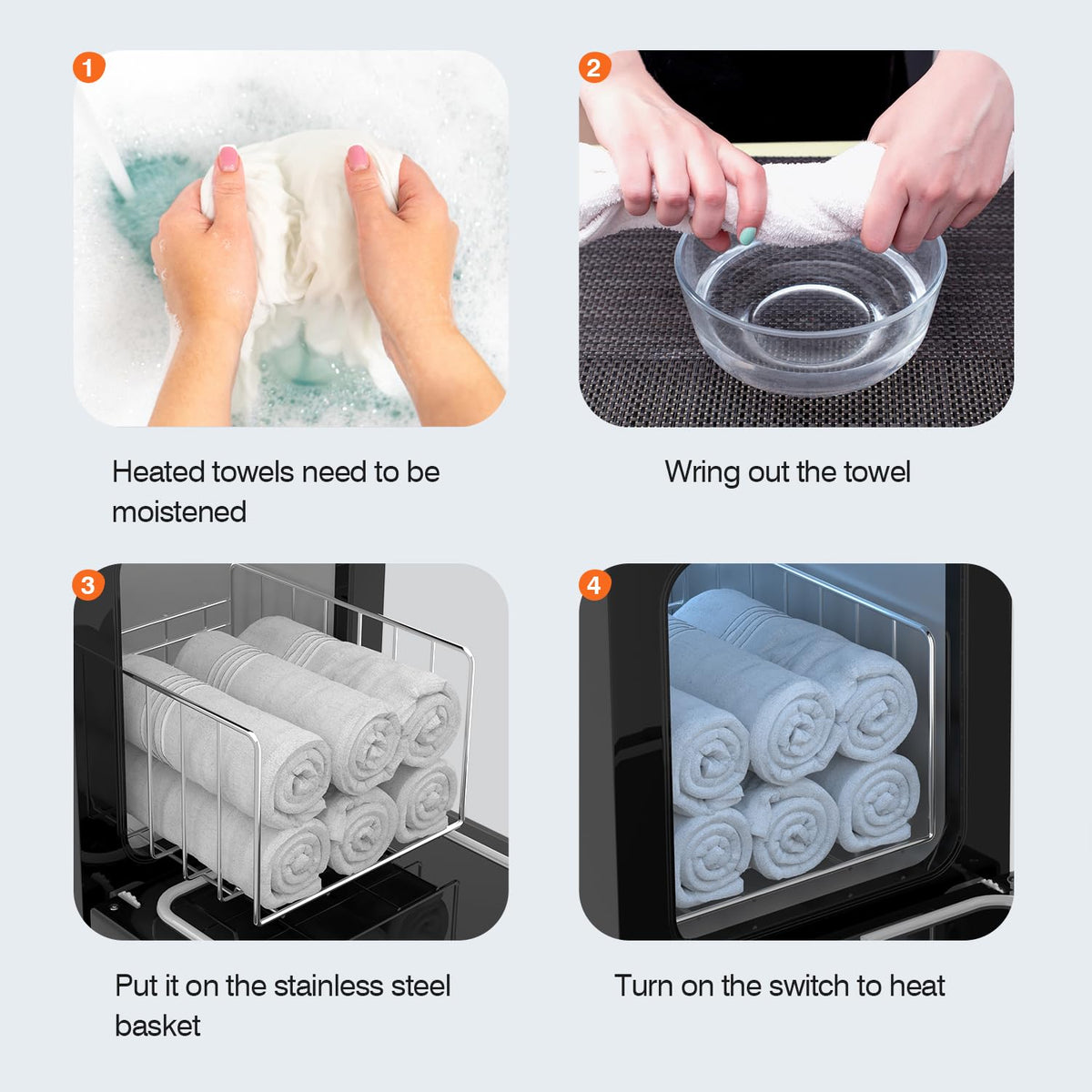 1

Heated towels need to be moistened

2

Wring out the towel

3

Put it on the stainless steel basket

4

Turn on the switch to heat