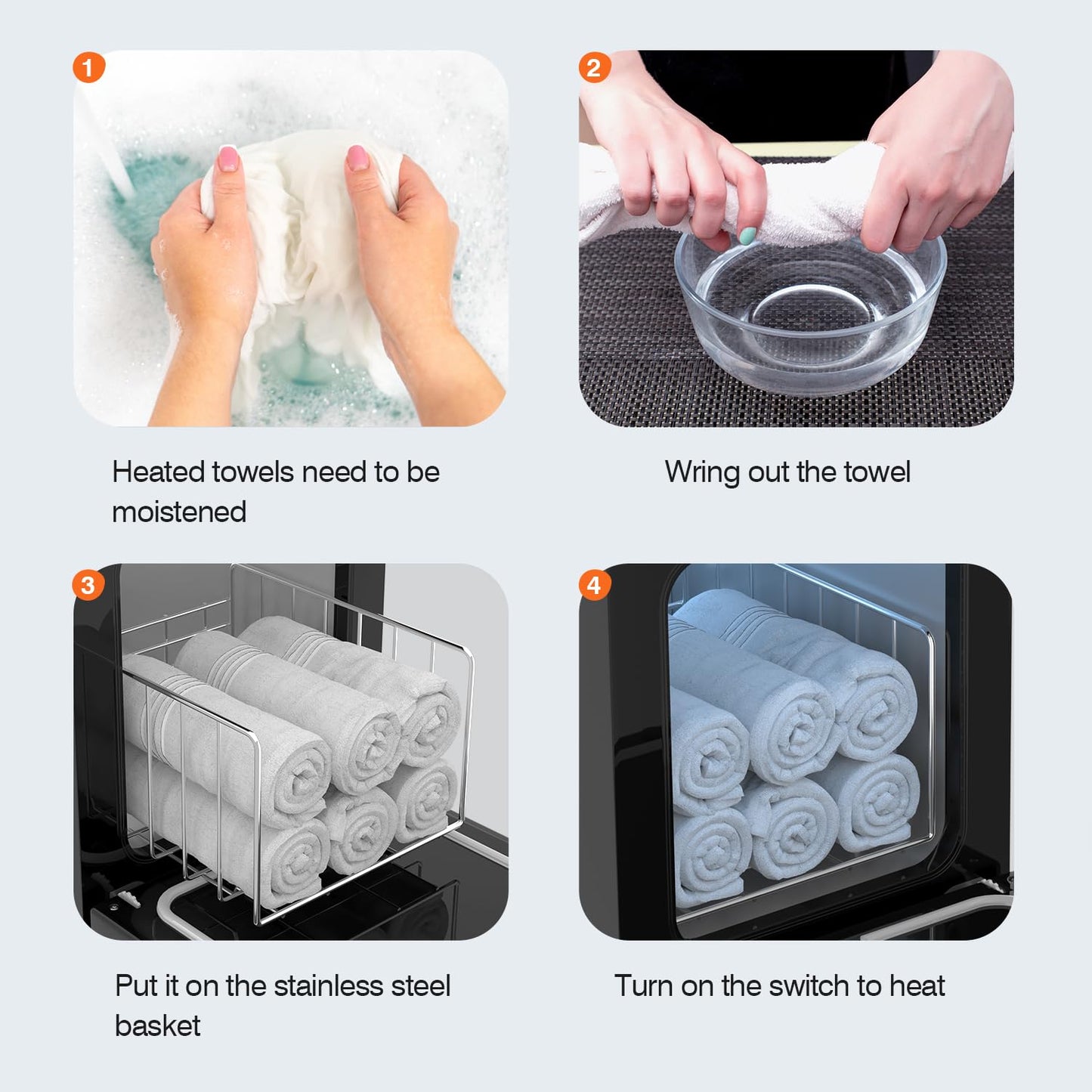 1

Heated towels need to be moistened

2

Wring out the towel

3

Put it on the stainless steel basket

4

Turn on the switch to heat