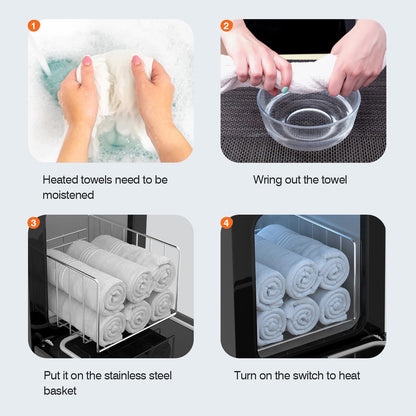 1

Heated towels need to be moistened

2

Wring out the towel

3

Put it on the stainless steel basket

4

Turn on the switch to heat